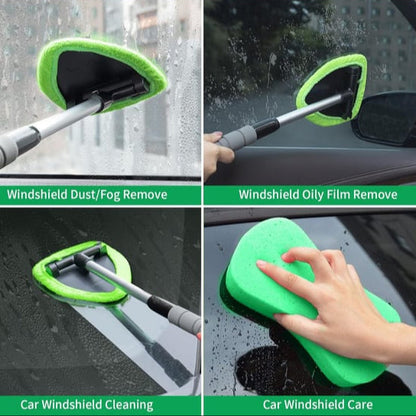 Windshield Dust/Fog Remove

Windshield Oily Film Remove

Car Windshield Cleaning

Car Windshield Care