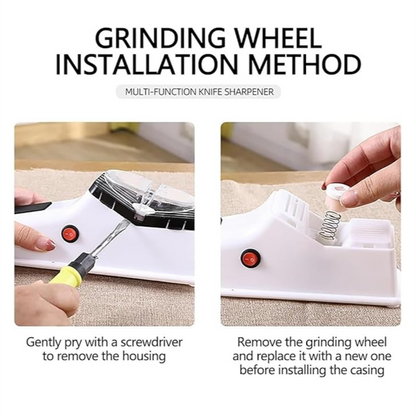 GRINDING WHEEL INSTALLATION METHOD

MULTI-FUNCTION KNIFE SHARPENER

Gently pry with a screwdriver to remove the housing

Remove the grinding wheel and replace it with a new one before installing the casing